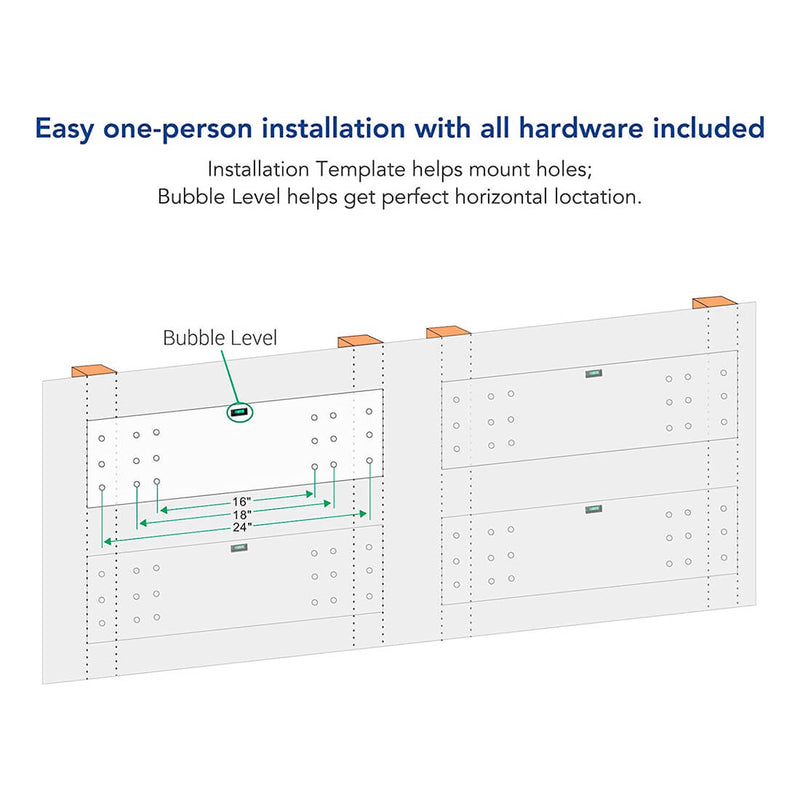 Easy one-person installation with all hardware included

Installation Template helps mount holes;
Bubble Level helps get perfect horizontal loctation.

Bubble Level

16"
18"
24"