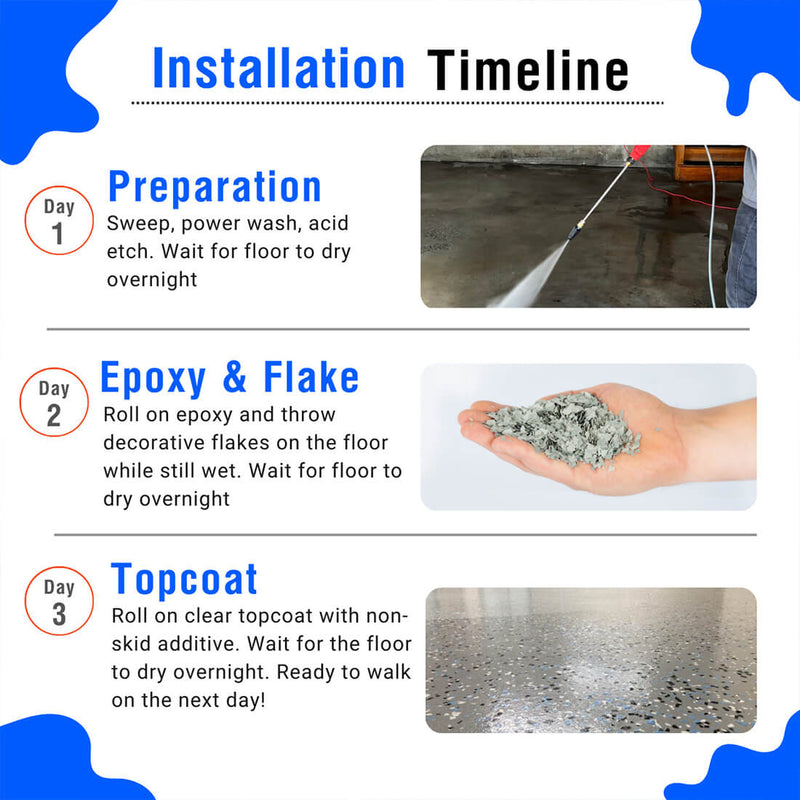 Installation Timeline

Day 1

Preparation

Sweep, power wash, acid etch. Wait for floor to dry overnight

Day 2

Epoxy & Flake

Roll on epoxy and throw decorative flakes on the floor while still wet. Wait for floor to dry overnight

Day 3

Topcoat

Roll on clear topcoat with non-skid additive. Wait for the floor to dry overnight. Ready to walk on the next day!